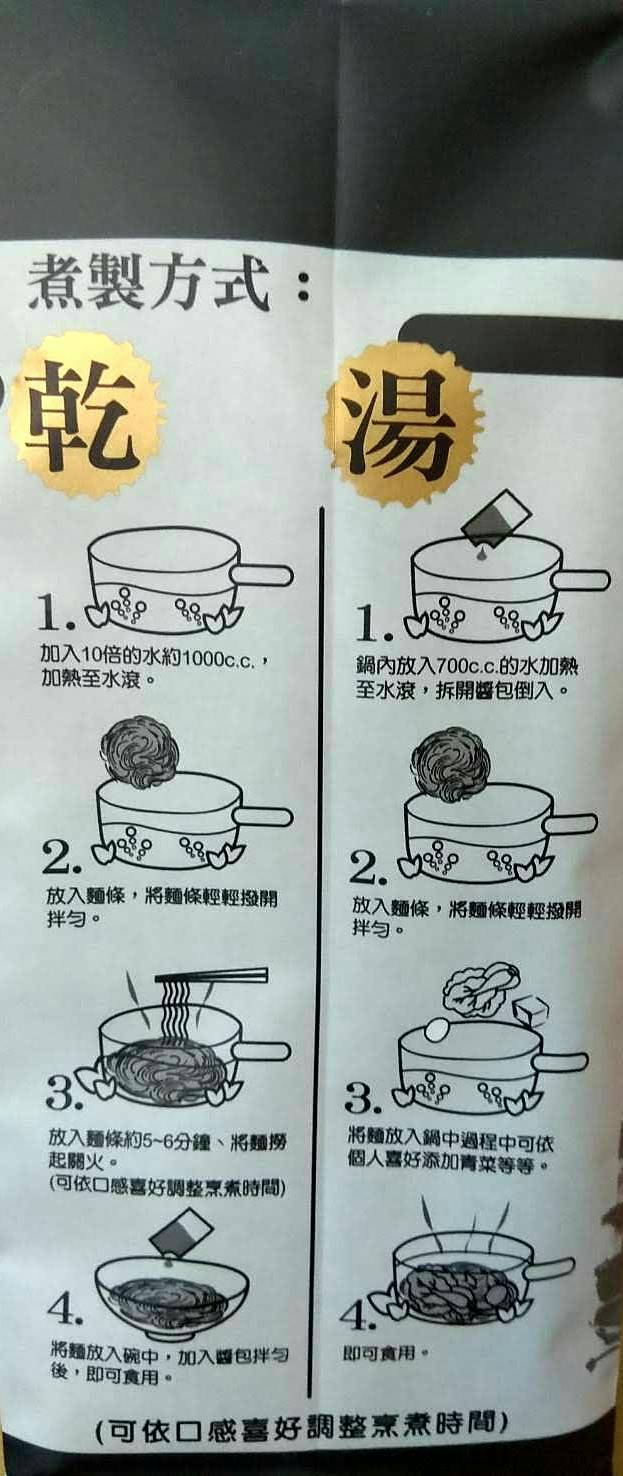 煮製方式：

乾

1.
加入10倍的水約1000c.c.，加熱至水滾。

2.
放入麵條，將麵條輕輕撥開拌勻。

3.
放入麵條約5~6分鐘、將麵撈起關火。
(可依口感喜好調整烹煮時間)

4.
將麵放入碗中，加入醬包拌勻後，即可食用。

湯

1.
鍋內放入700c.c.的水加熱至水滾，拆開醬包倒入。

2.
放入麵條，將麵條輕輕撥開拌勻。

3.
將麵放入鍋中過程中可依個人喜好添加青菜等等。

4.
即可食用。

(可依口感喜好調整烹煮時間)